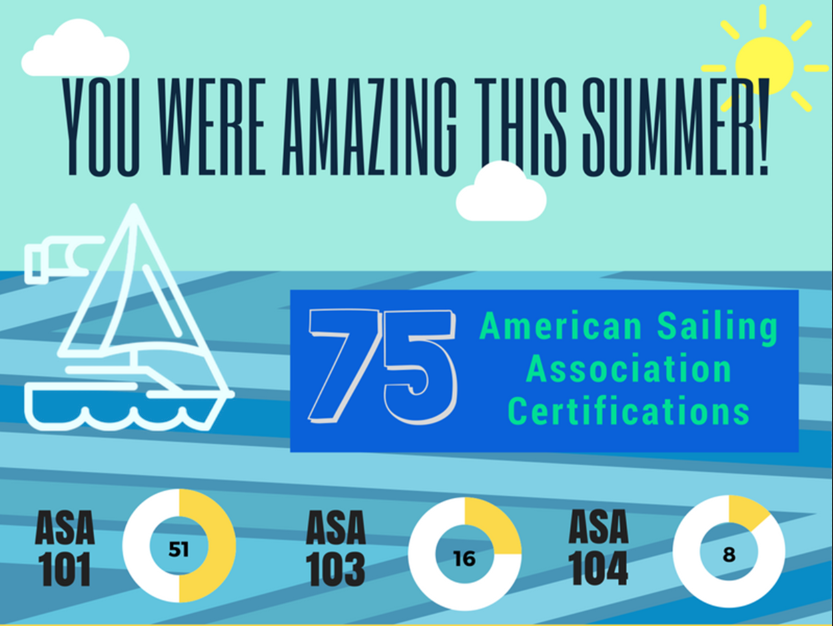 YOU WERE AMAZING THIS SUMMER!

75 American Sailing Association Certifications

ASA 101 51

ASA 103 16

ASA 104 8